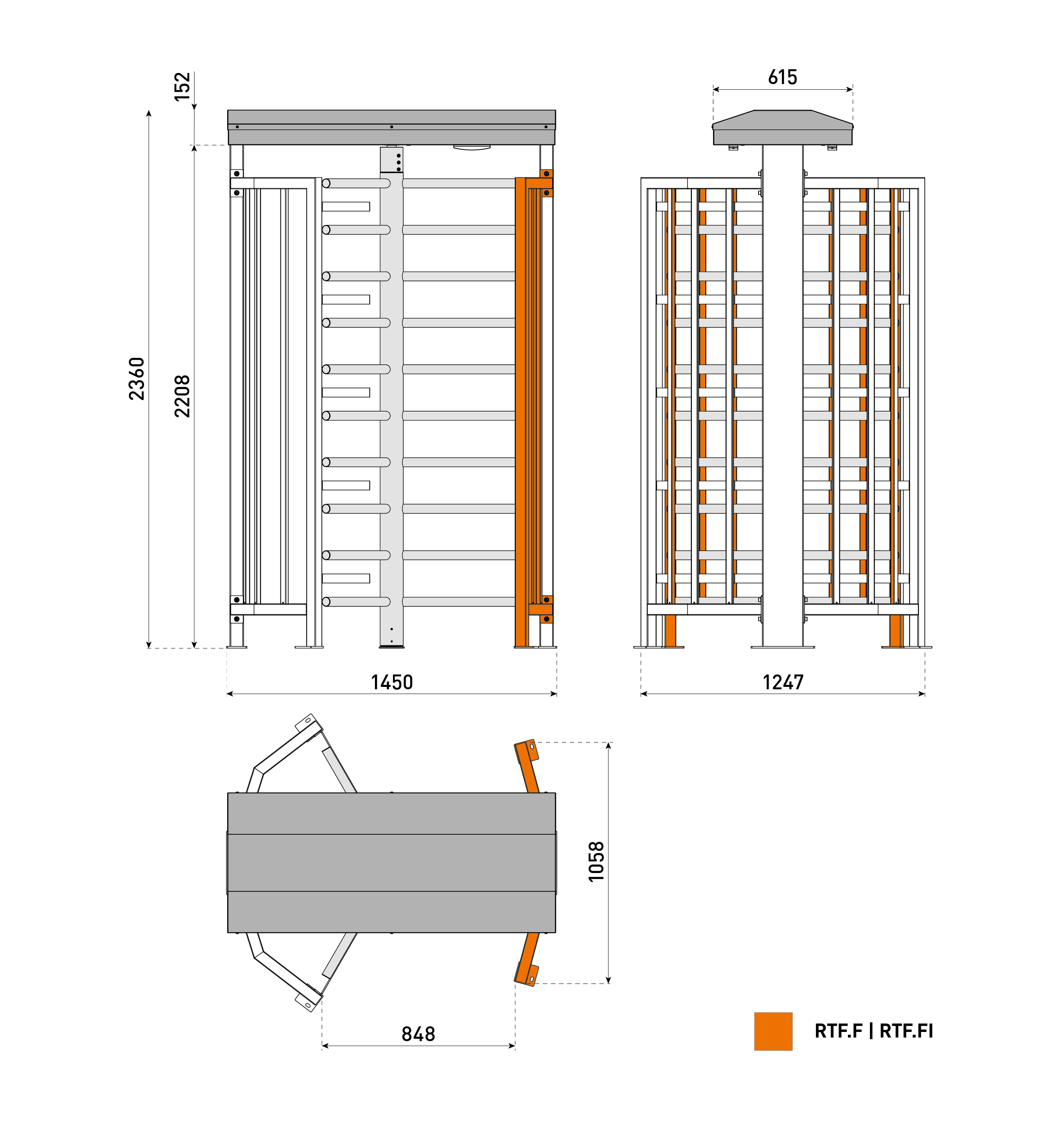 152

615

2360

2208

1450

1247

1058

848

RTF.F | RTF.FI